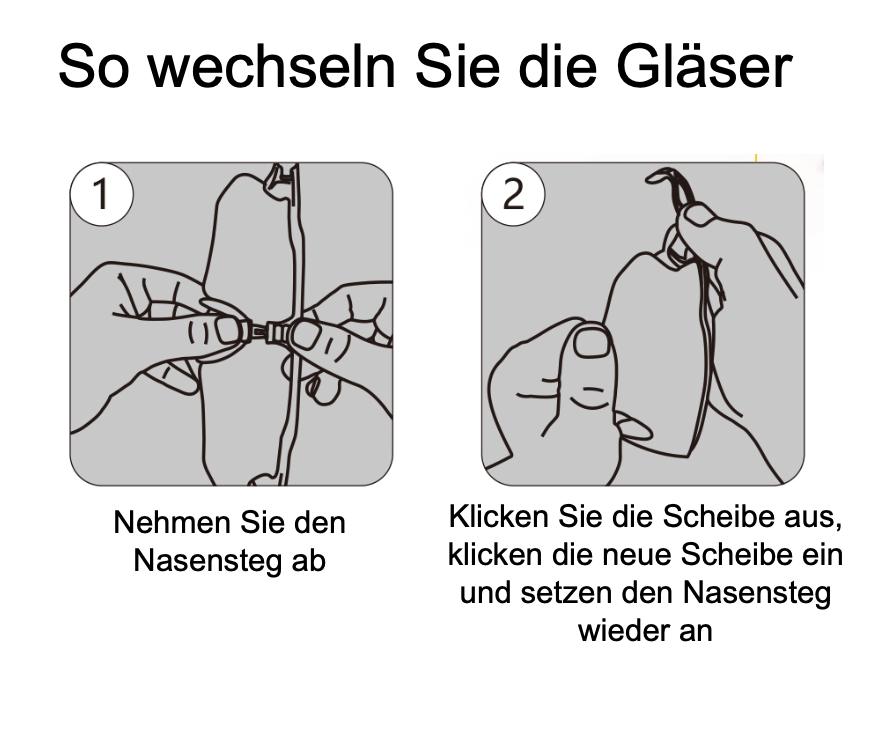 So wechseln Sie die Gläser

1

Nehmen Sie den Nasensteg ab

2

Klicken Sie die Scheibe aus, klicken die neue Scheibe ein und setzen den Nasensteg wieder an